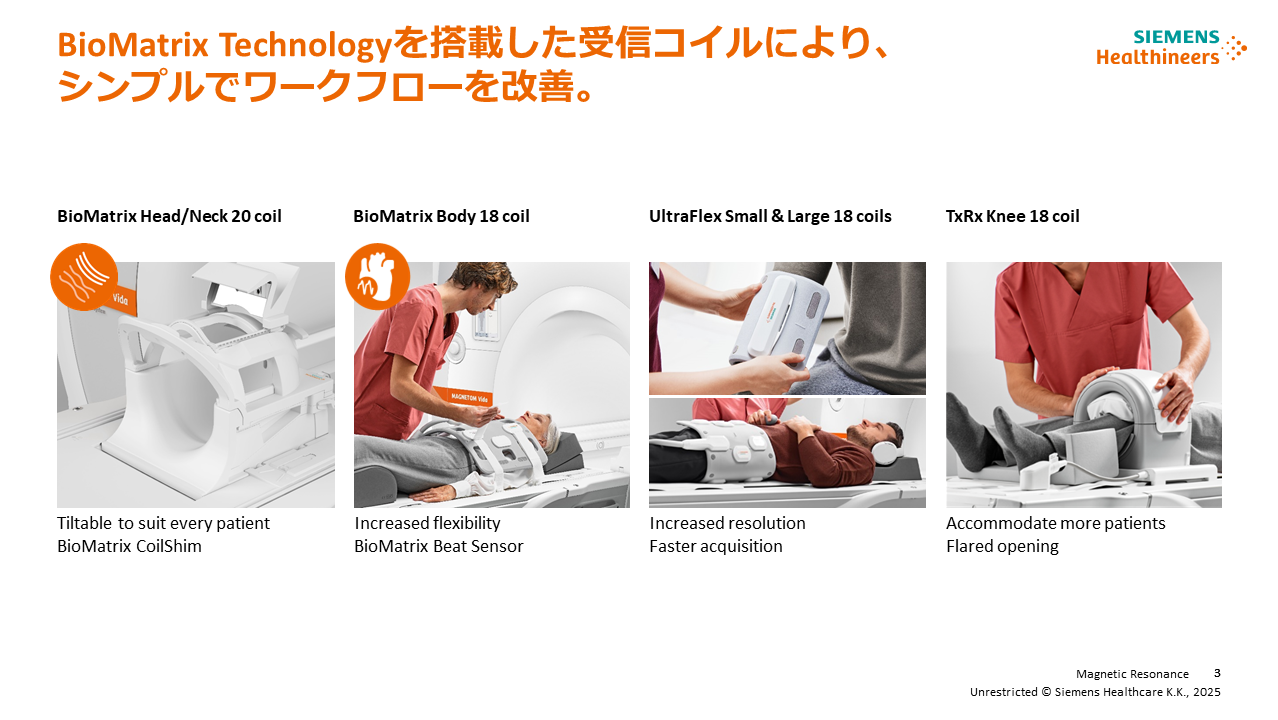 BioMatrix Technologyを搭載した受信コイルにより、シンプルでワークフローを改善。

SIEMENS Healthineers

BioMatrix Head/Neck 20 coil

Vida

Tiltable to suit every patient
BioMatrix CoilShim

BioMatrix Body 18 coil

MAGNETOM Vida

Increased flexibility
BioMatrix Beat Sensor

UltraFlex Small & Large 18 coils

Increased resolution
Faster acquisition

TxRx Knee 18 coil

Accommodate more patients
Flared opening

Magnetic Resonance 3
Unrestricted © Siemens Healthcare K.K., 2025